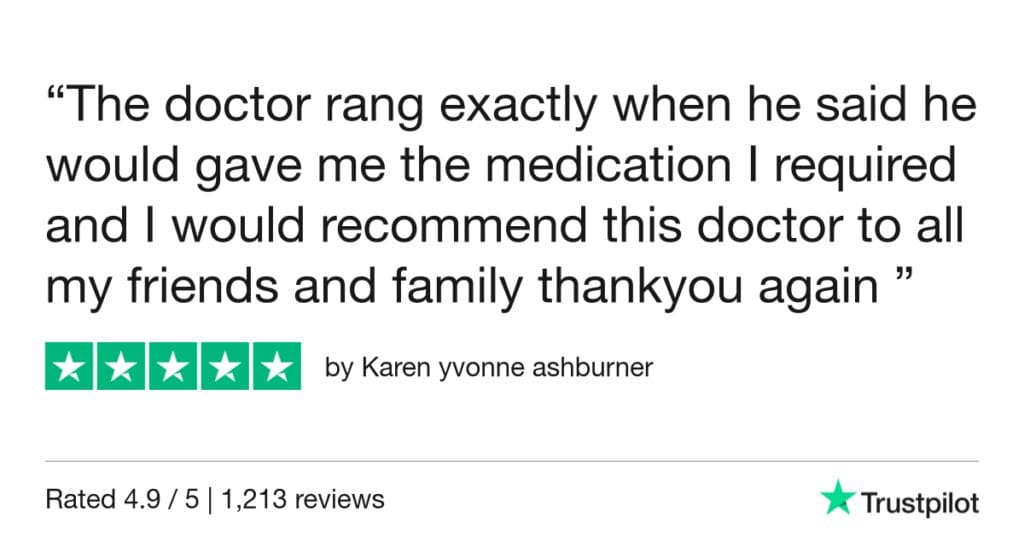 "The doctor rang exactly when he said he would gave me the medication I required and I would recommend this doctor to all my friends and family thankyou again "

by Karen yvonne ashburner

Rated 4.9 / 5 | 1,213 reviews

Trustpilot