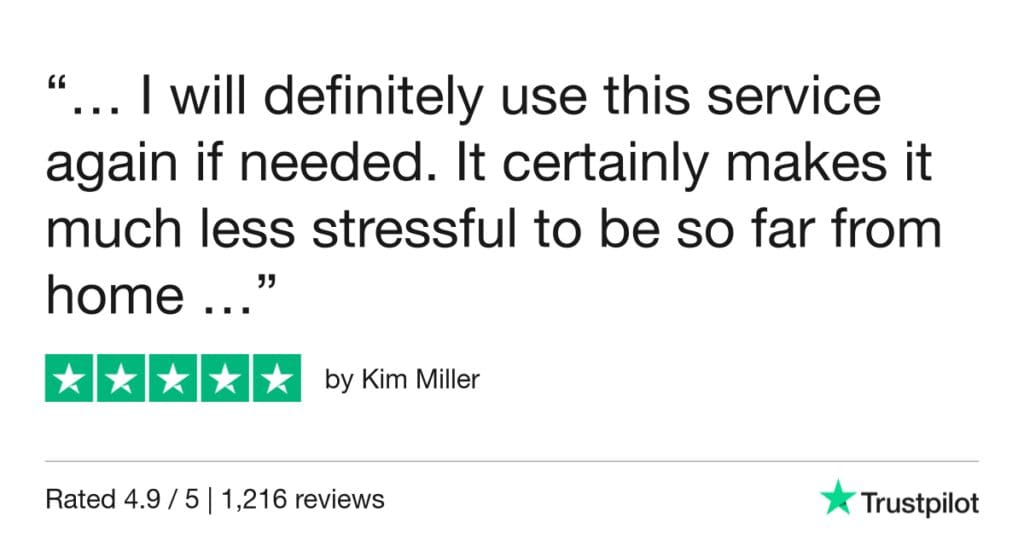 "… I will definitely use this service again if needed. It certainly makes it much less stressful to be so far from home …"

by Kim Miller

Rated 4.9 / 5 | 1,216 reviews

Trustpilot