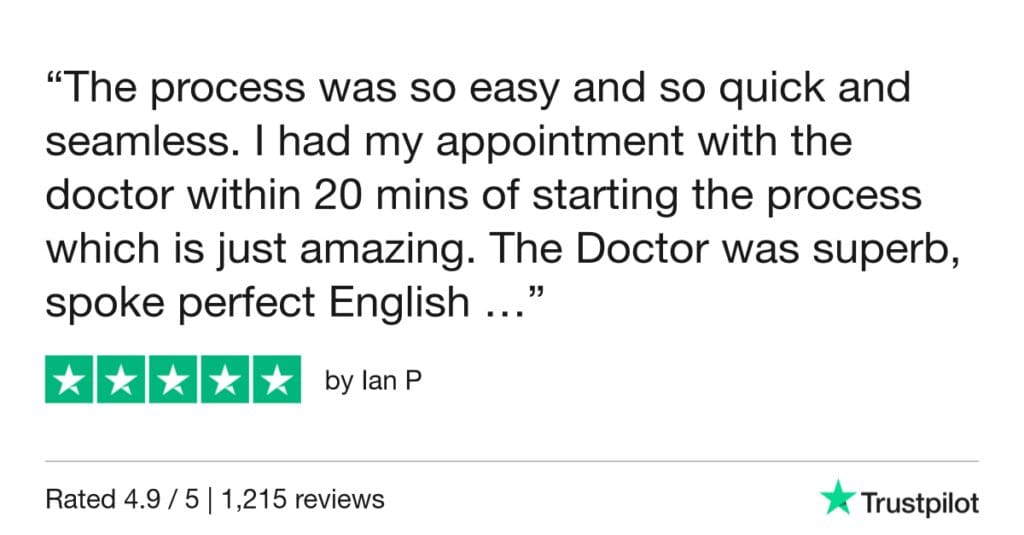 "The process was so easy and so quick and seamless. I had my appointment with the doctor within 20 mins of starting the process which is just amazing. The Doctor was superb, spoke perfect English …"

by Ian P

Rated 4.9 / 5 | 1,215 reviews

Trustpilot