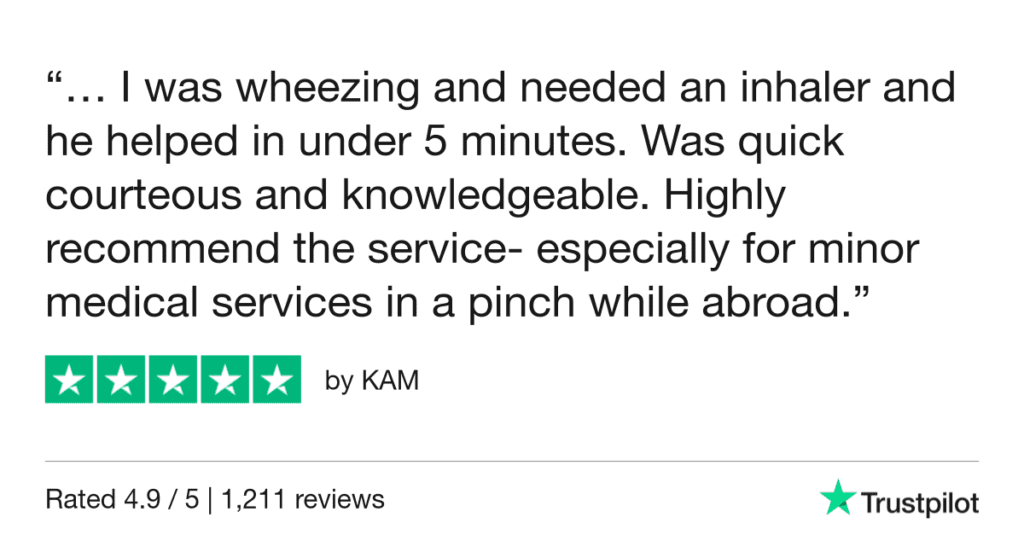 "… I was wheezing and needed an inhaler and he helped in under 5 minutes. Was quick courteous and knowledgeable. Highly recommend the service- especially for minor medical services in a pinch while abroad."

by KAM

Rated 4.9 / 5 | 1,211 reviews

Trustpilot