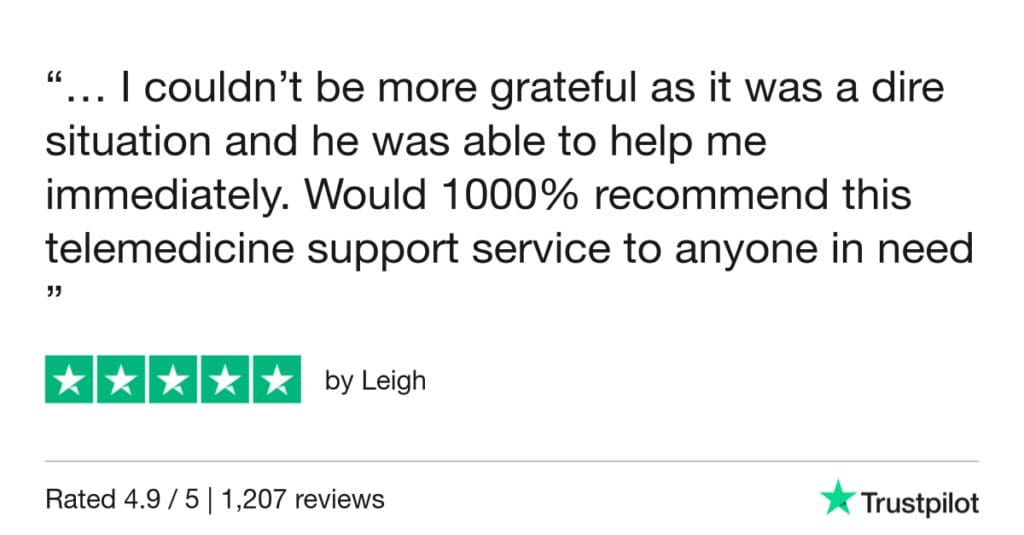 "… I couldn't be more grateful as it was a dire situation and he was able to help me immediately. Would 1000% recommend this telemedicine support service to anyone in need "

by Leigh

Rated 4.9 / 5 | 1,207 reviews

Trustpilot