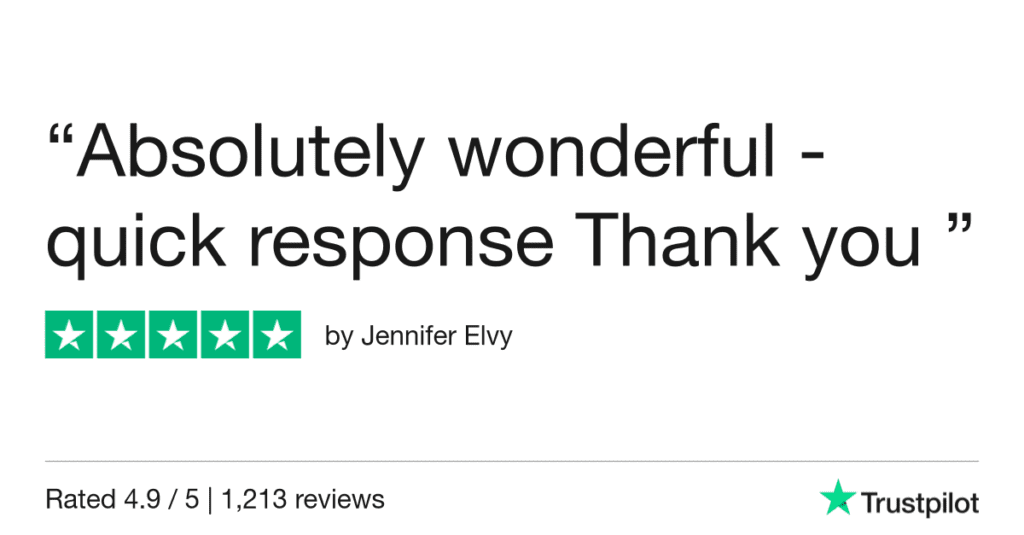 "Absolutely wonderful - quick response Thank you "

by Jennifer Elvy

Rated 4.9 / 5 | 1,213 reviews

Trustpilot