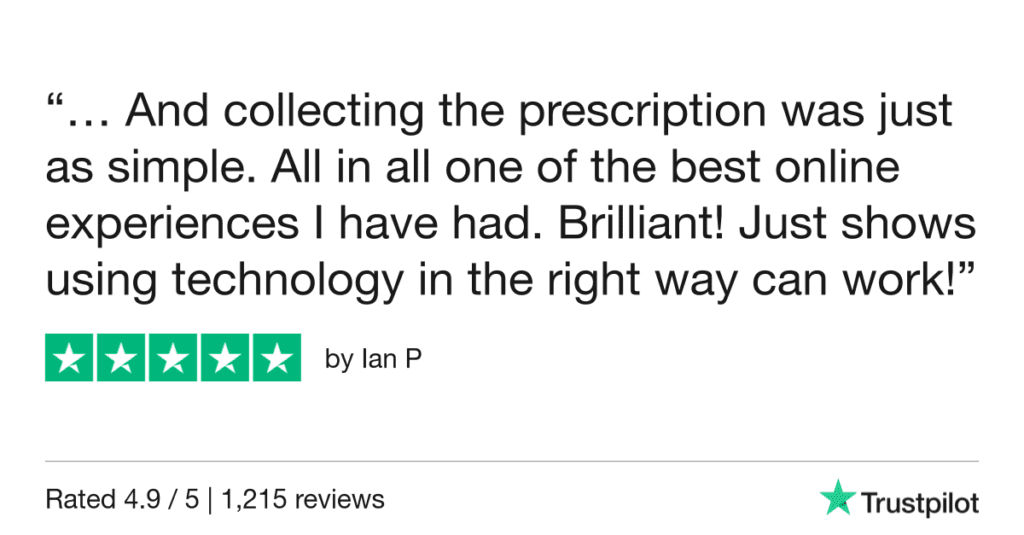 "… And collecting the prescription was just as simple. All in all one of the best online experiences I have had. Brilliant! Just shows using technology in the right way can work!"

by Ian P

Rated 4.9 / 5 | 1,215 reviews

Trustpilot