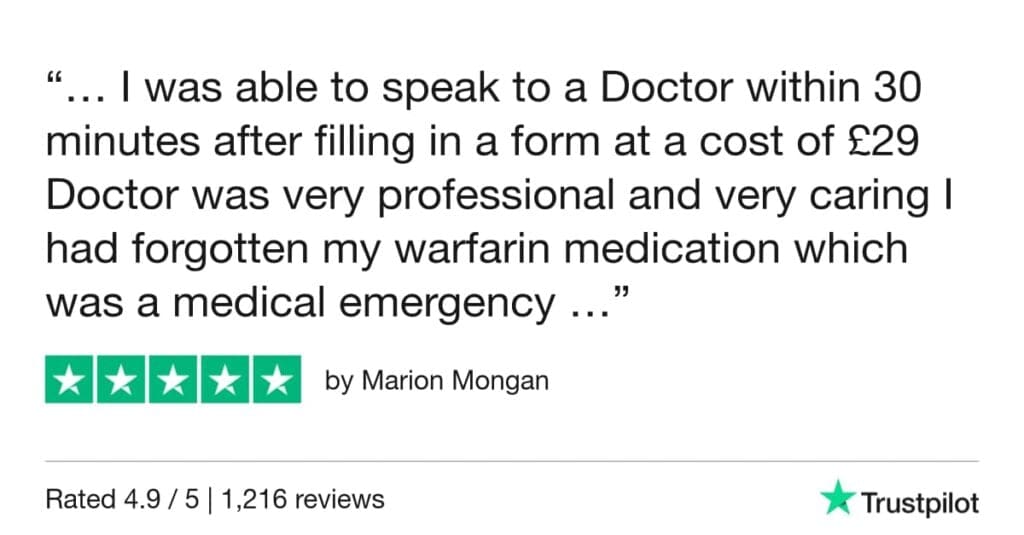 "... I was able to speak to a Doctor within 30 minutes after filling in a form at a cost of £29 Doctor was very professional and very caring I had forgotten my warfarin medication which was a medical emergency ..."

by Marion Mongan

Rated 4.9 / 5 | 1,216 reviews

Trustpilot