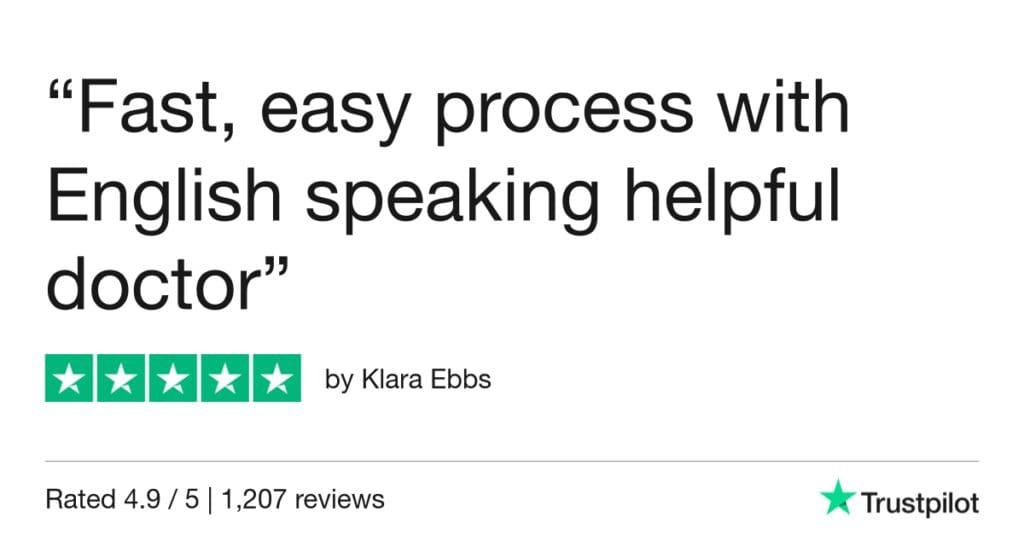 "Fast, easy process with English speaking helpful doctor"

by Klara Ebbs

Rated 4.9 / 5 | 1,207 reviews

Trustpilot