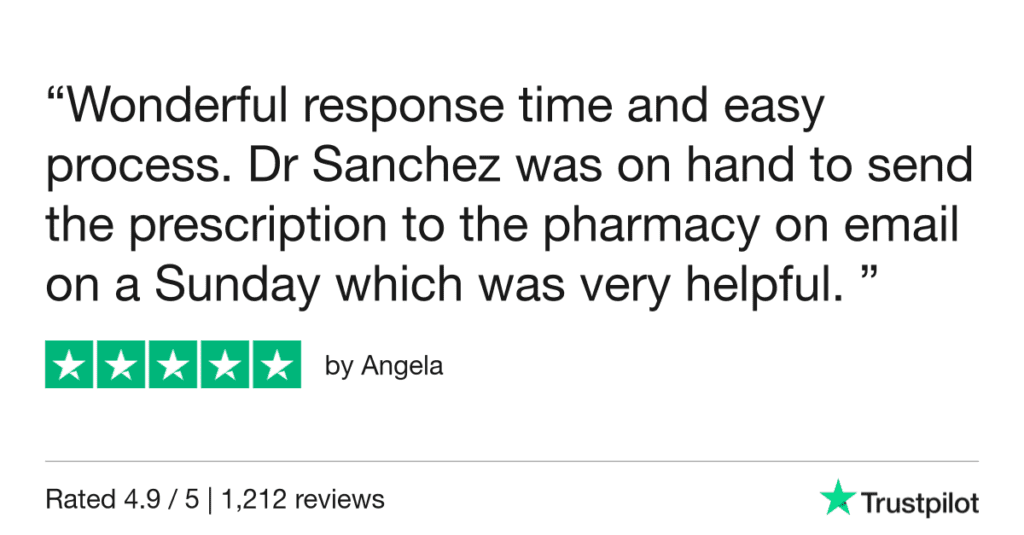 "Wonderful response time and easy process. Dr Sanchez was on hand to send the prescription to the pharmacy on email on a Sunday which was very helpful. "

by Angela

Rated 4.9 / 5 | 1,212 reviews

Trustpilot