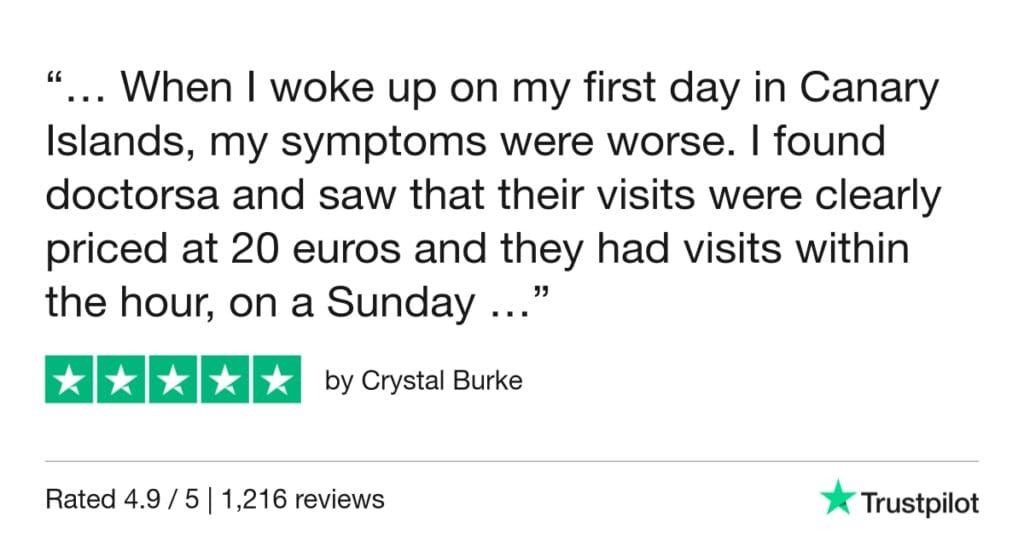 "… When I woke up on my first day in Canary Islands, my symptoms were worse. I found doctorsa and saw that their visits were clearly priced at 20 euros and they had visits within the hour, on a Sunday …"

by Crystal Burke

Rated 4.9 / 5 | 1,216 reviews

Trustpilot