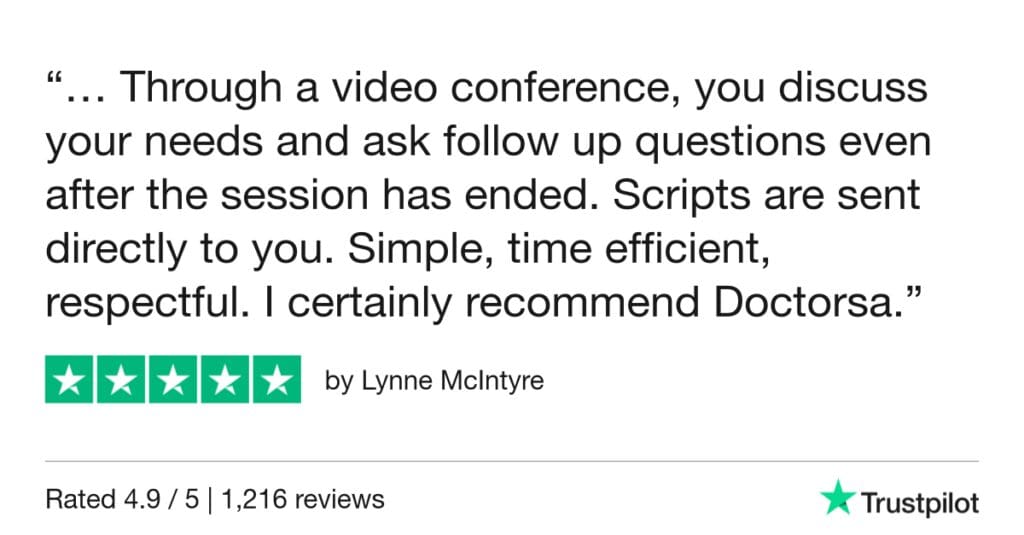 "... Through a video conference, you discuss your needs and ask follow up questions even after the session has ended. Scripts are sent directly to you. Simple, time efficient, respectful. I certainly recommend Doctorsa."

by Lynne McIntyre

Rated 4.9 / 5 | 1,216 reviews

Trustpilot