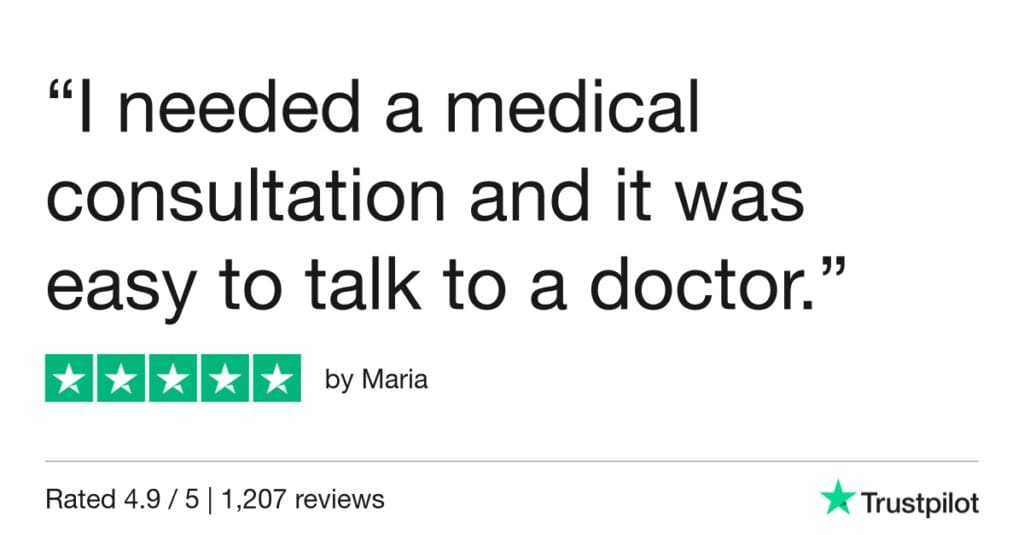 "I needed a medical consultation and it was easy to talk to a doctor."

by Maria

Rated 4.9 / 5 | 1,207 reviews

Trustpilot