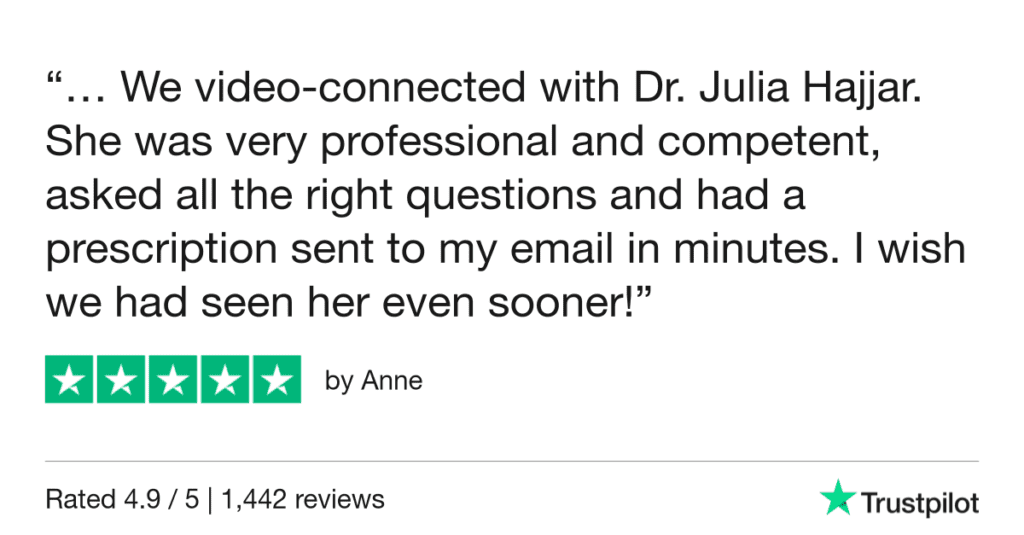 "… We video-connected with Dr. Julia Hajjar. She was very professional and competent, asked all the right questions and had a prescription sent to my email in minutes. I wish we had seen her even sooner!"

by Anne

Rated 4.9 / 5 | 1,442 reviews

Trustpilot