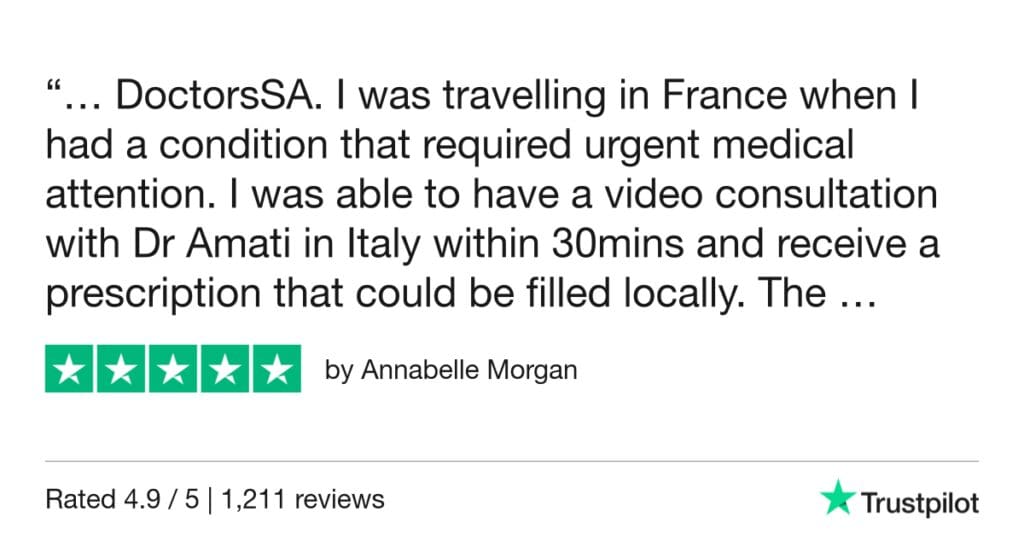 "… DoctorsSA. I was travelling in France when I had a condition that required urgent medical attention. I was able to have a video consultation with Dr Amati in Italy within 30mins and receive a prescription that could be filled locally. The …

by Annabelle Morgan

Rated 4.9 / 5 | 1,211 reviews

Trustpilot