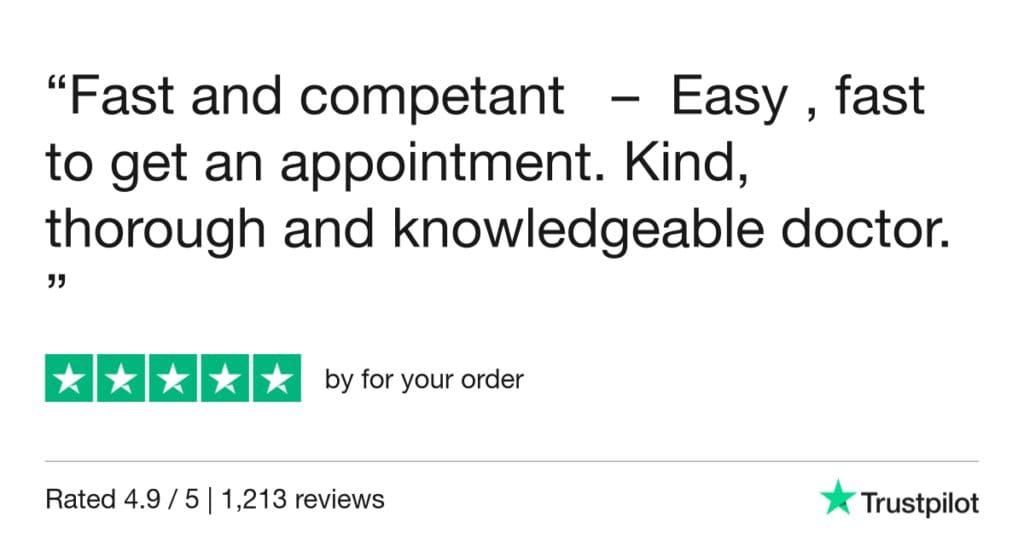 "Fast and competant – Easy , fast to get an appointment. Kind, thorough and knowledgeable doctor. "

by for your order

Rated 4.9 / 5 | 1,213 reviews

Trustpilot