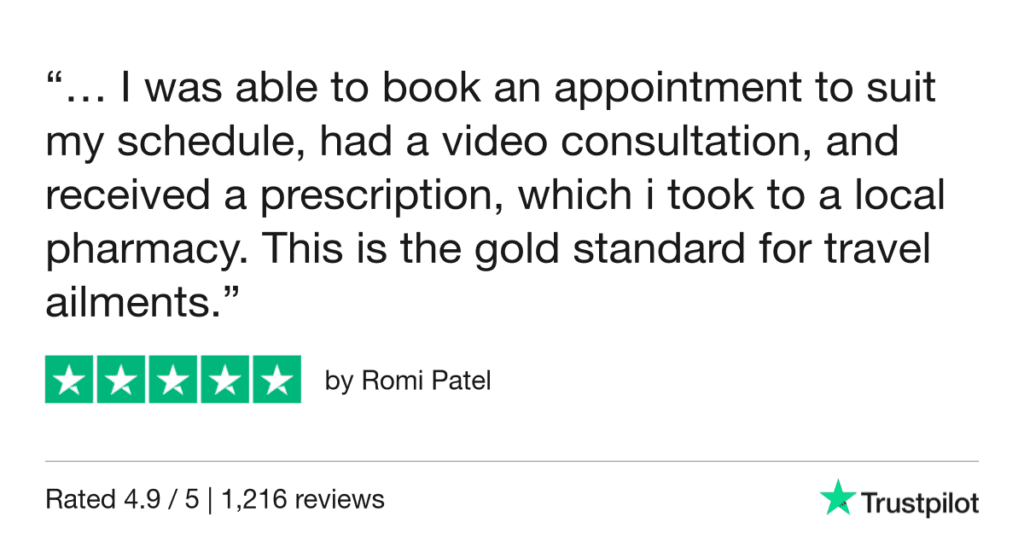 "… I was able to book an appointment to suit my schedule, had a video consultation, and received a prescription, which i took to a local pharmacy. This is the gold standard for travel ailments."

by Romi Patel

Rated 4.9 / 5 | 1,216 reviews

Trustpilot