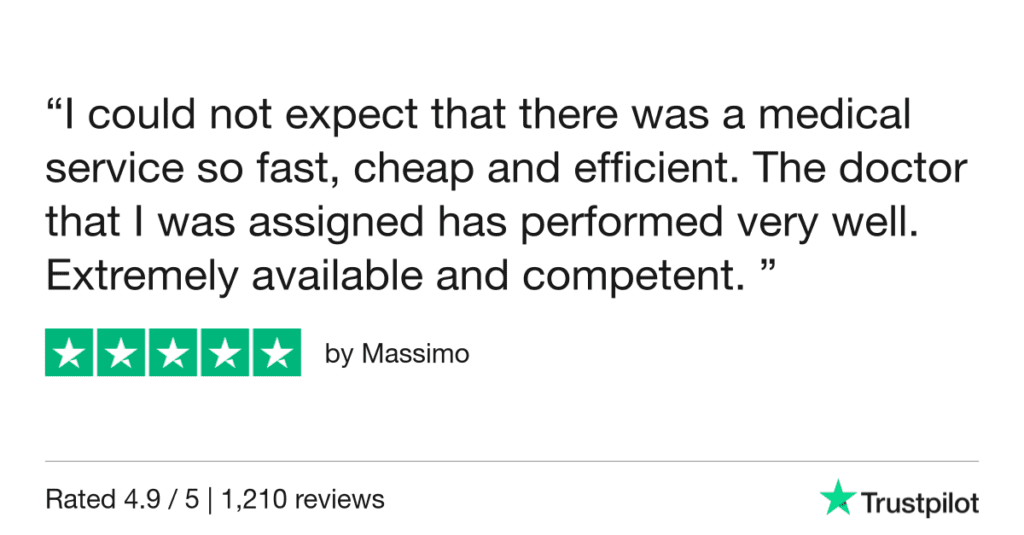 "I could not expect that there was a medical service so fast, cheap and efficient. The doctor that I was assigned has performed very well. Extremely available and competent. "

by Massimo

Rated 4.9 / 5 | 1,210 reviews

Trustpilot