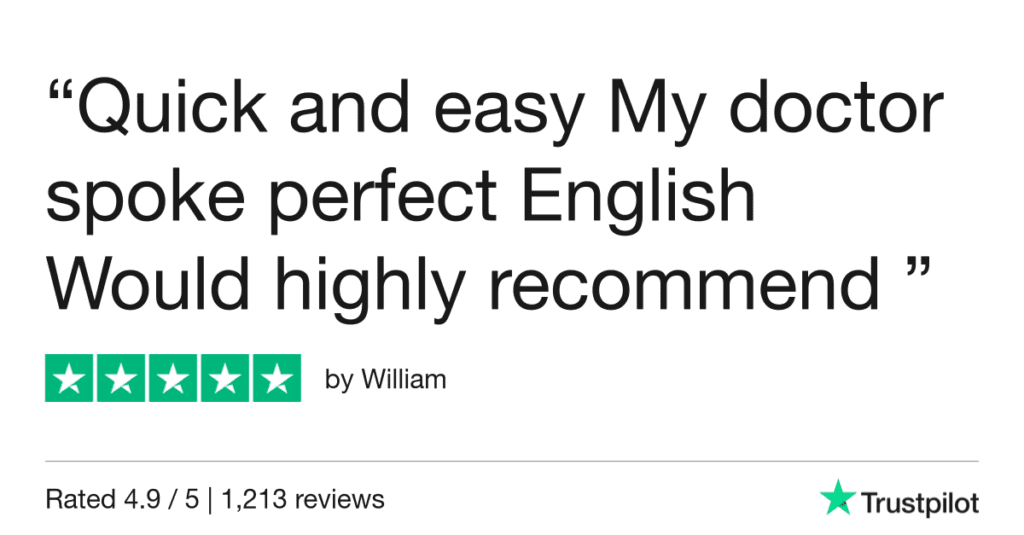 "Quick and easy My doctor spoke perfect English Would highly recommend "

by William

Rated 4.9 / 5 | 1,213 reviews

Trustpilot