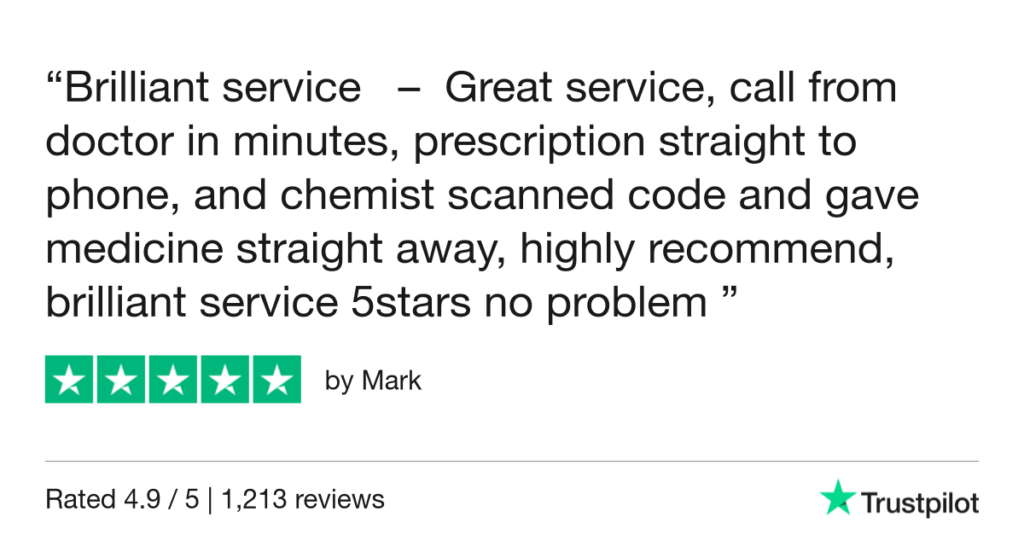 "Brilliant service – Great service, call from doctor in minutes, prescription straight to phone, and chemist scanned code and gave medicine straight away, highly recommend, brilliant service 5stars no problem "

by Mark

Rated 4.9 / 5 | 1,213 reviews

Trustpilot