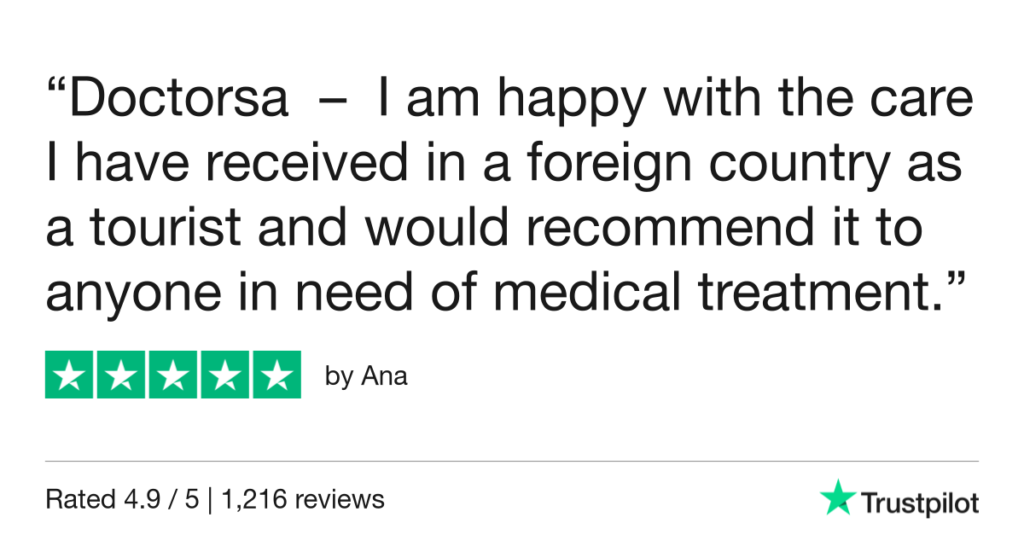 "Doctorsa – I am happy with the care I have received in a foreign country as a tourist and would recommend it to anyone in need of medical treatment."

by Ana

Rated 4.9 / 5 | 1,216 reviews

Trustpilot