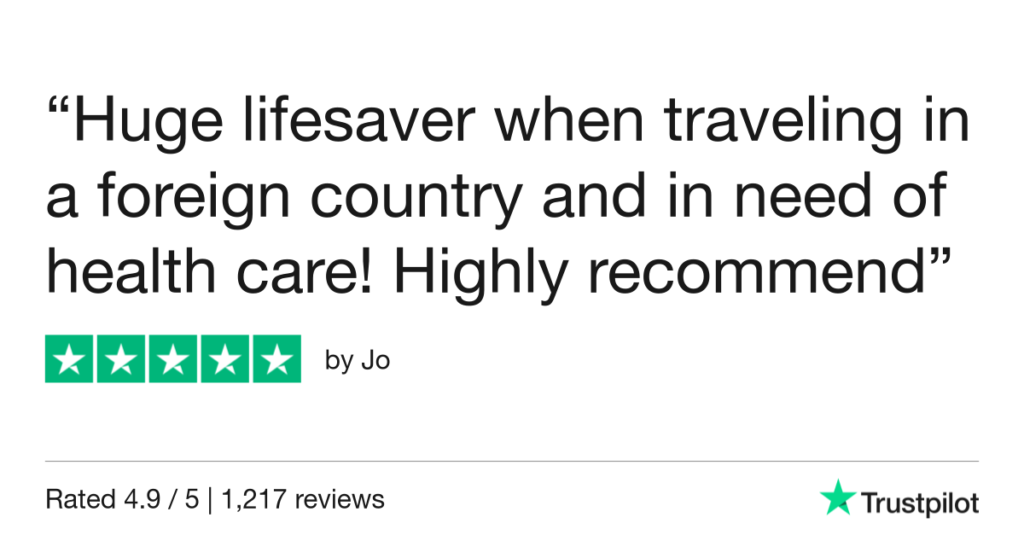 "Huge lifesaver when traveling in a foreign country and in need of health care! Highly recommend"

by Jo

Rated 4.9 / 5 | 1,217 reviews

Trustpilot