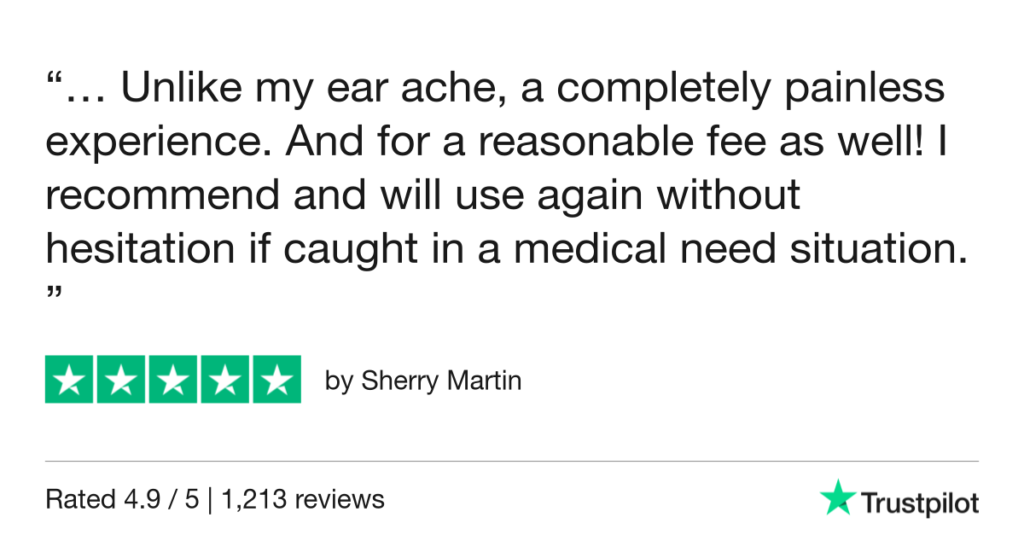 "… Unlike my ear ache, a completely painless experience. And for a reasonable fee as well! I recommend and will use again without hesitation if caught in a medical need situation. "

by Sherry Martin

Rated 4.9 / 5 | 1,213 reviews

Trustpilot