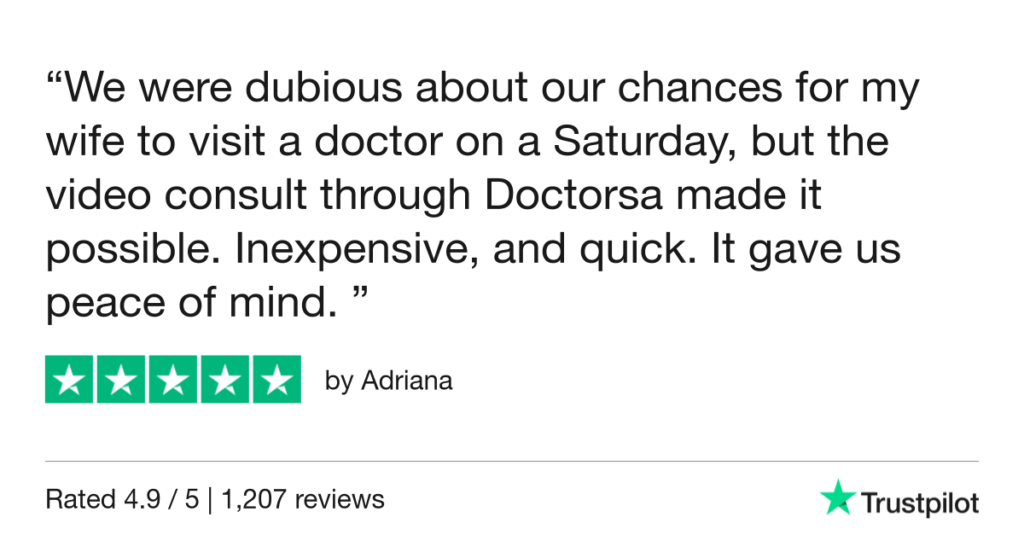 "We were dubious about our chances for my wife to visit a doctor on a Saturday, but the video consult through Doctorsa made it possible. Inexpensive, and quick. It gave us peace of mind. "

by Adriana

Rated 4.9 / 5 | 1,207 reviews

Trustpilot