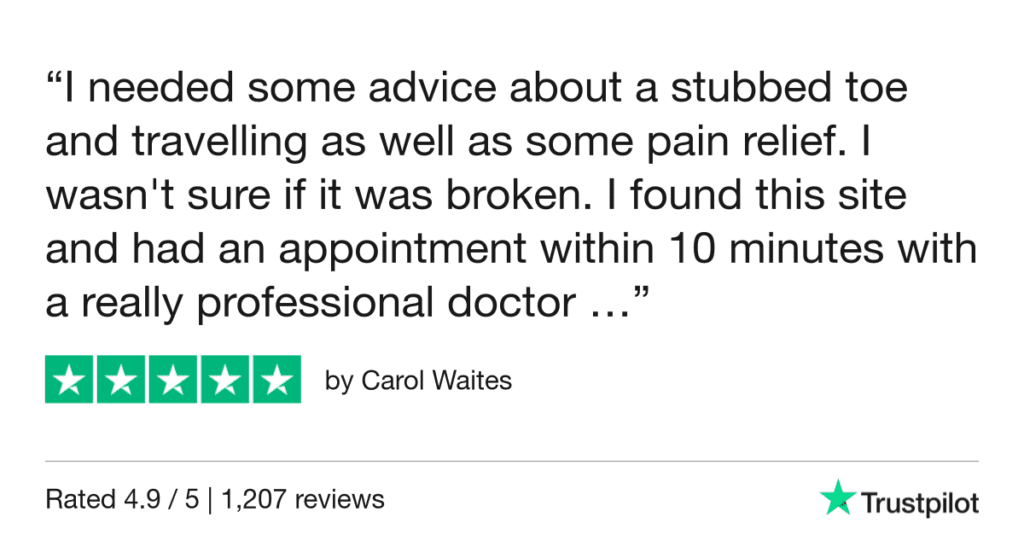 "I needed some advice about a stubbed toe and travelling as well as some pain relief. I wasn't sure if it was broken. I found this site and had an appointment within 10 minutes with a really professional doctor …"

by Carol Waites

Rated 4.9 / 5 | 1,207 reviews

Trustpilot