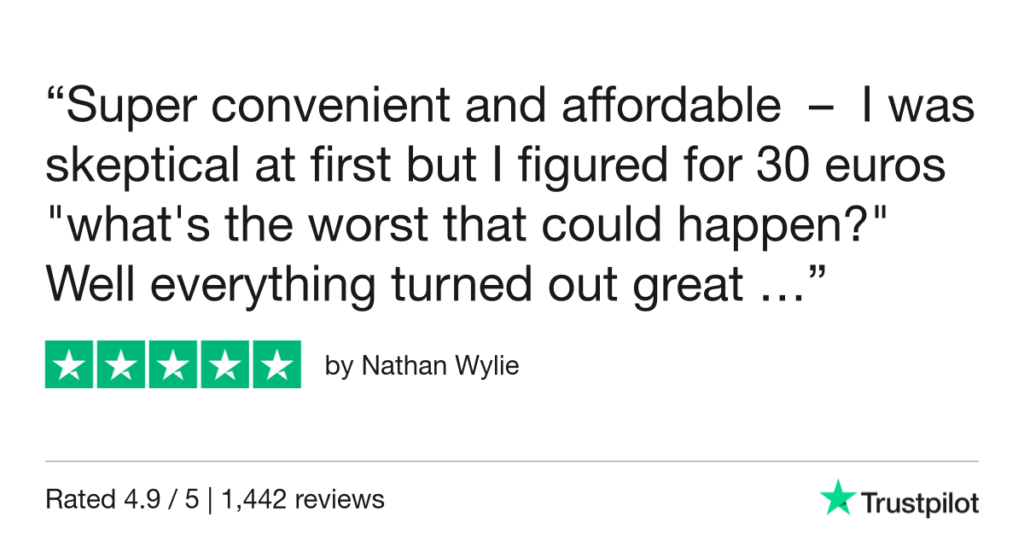 "Super convenient and affordable – I was skeptical at first but I figured for 30 euros "what's the worst that could happen?" Well everything turned out great …"

by Nathan Wylie

Rated 4.9 / 5 | 1,442 reviews

Trustpilot