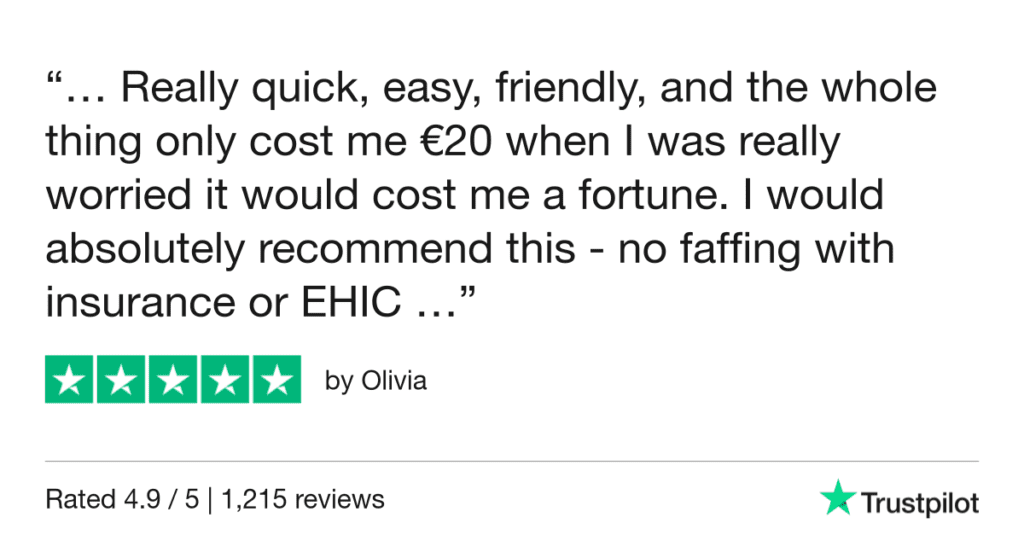 "... Really quick, easy, friendly, and the whole thing only cost me €20 when I was really worried it would cost me a fortune. I would absolutely recommend this - no faffing with insurance or EHIC ..."

by Olivia

Rated 4.9 / 5 | 1,215 reviews

Trustpilot