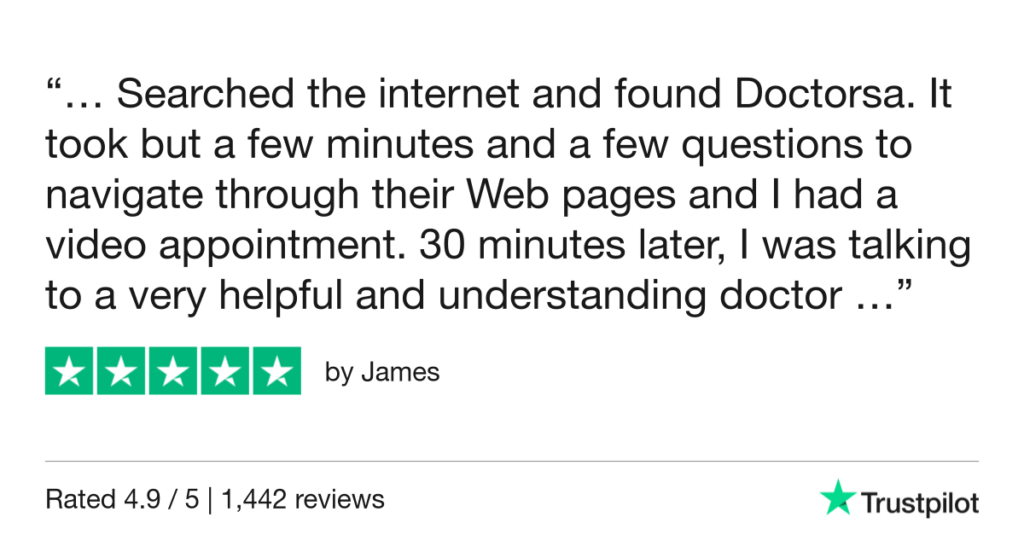 "… Searched the internet and found Doctorsa. It took but a few minutes and a few questions to navigate through their Web pages and I had a video appointment. 30 minutes later, I was talking to a very helpful and understanding doctor …"

by James

Rated 4.9 / 5 | 1,442 reviews

Trustpilot