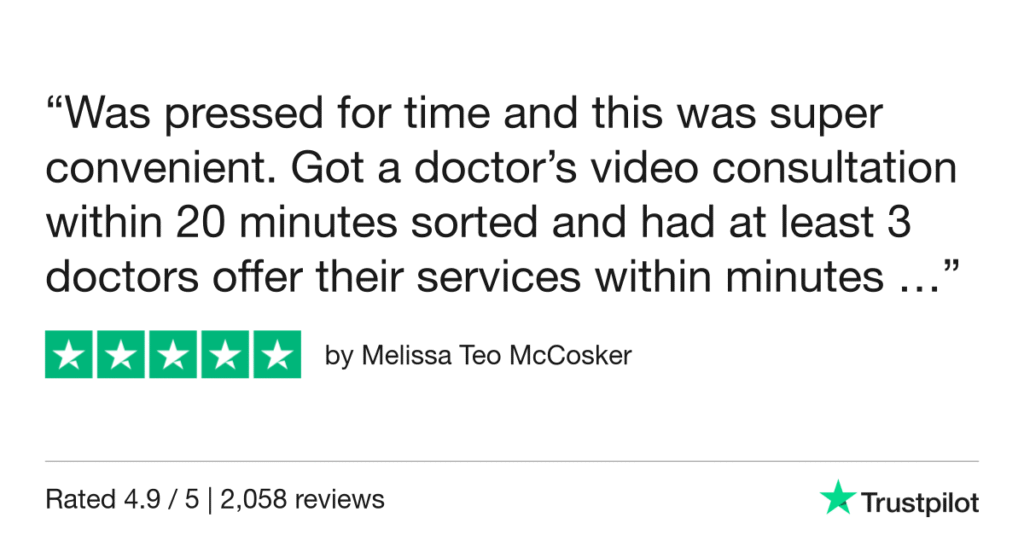 "Was pressed for time and this was super convenient. Got a doctor's video consultation within 20 minutes sorted and had at least 3 doctors offer their services within minutes …"

by Melissa Teo McCosker

Rated 4.9 / 5 | 2,058 reviews

Trustpilot