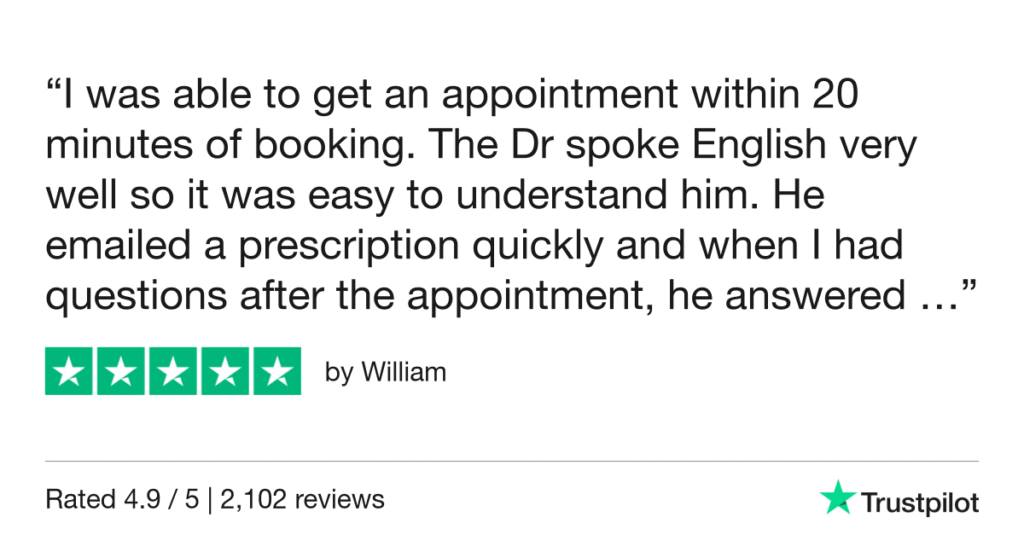 "I was able to get an appointment within 20 minutes of booking. The Dr spoke English very well so it was easy to understand him. He emailed a prescription quickly and when I had questions after the appointment, he answered …"

by William

Rated 4.9 / 5 | 2,102 reviews

Trustpilot