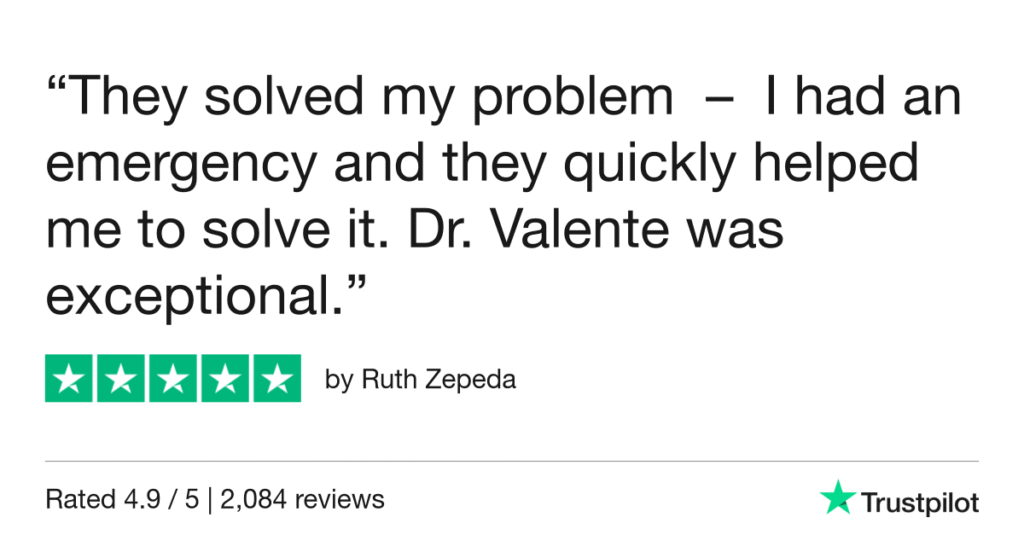 "They solved my problem – I had an emergency and they quickly helped me to solve it. Dr. Valente was exceptional."

by Ruth Zepeda

Rated 4.9 / 5 | 2,084 reviews

Trustpilot