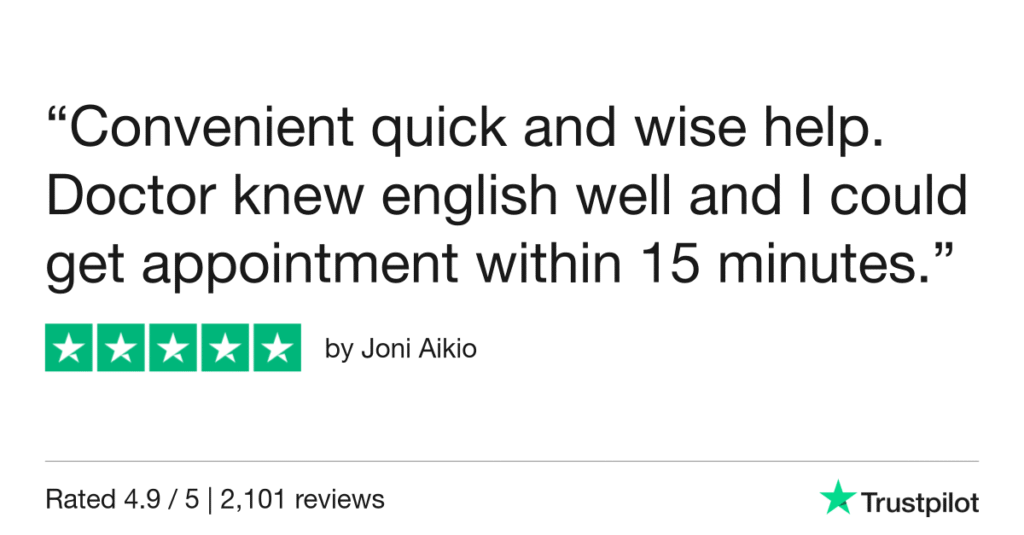 "Convenient quick and wise help. Doctor knew english well and I could get appointment within 15 minutes."

by Joni Aikio

Rated 4.9 / 5 | 2,101 reviews

Trustpilot